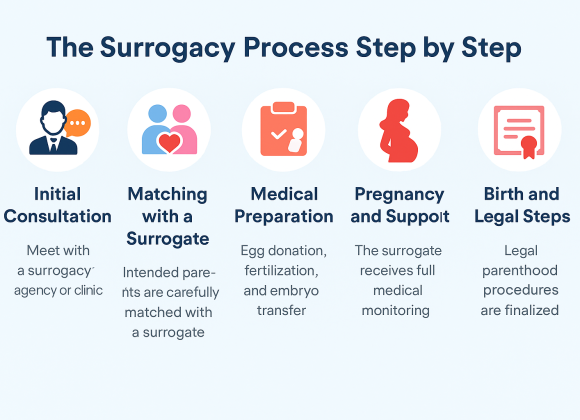 The Surrogacy Process Step by Step

Initial Consultation

Meet with a surrogacy agency or clinic

Matching with a Surrogate

Intended parents are carefully matched with a surrogate

Medical Preparation

Egg donation, fertilization, and embryo transfer

Pregnancy and Suppoıt

The surrogate receives full medical monitoring

Birth and Legal Steps

Legal parenthood procedures are finalized